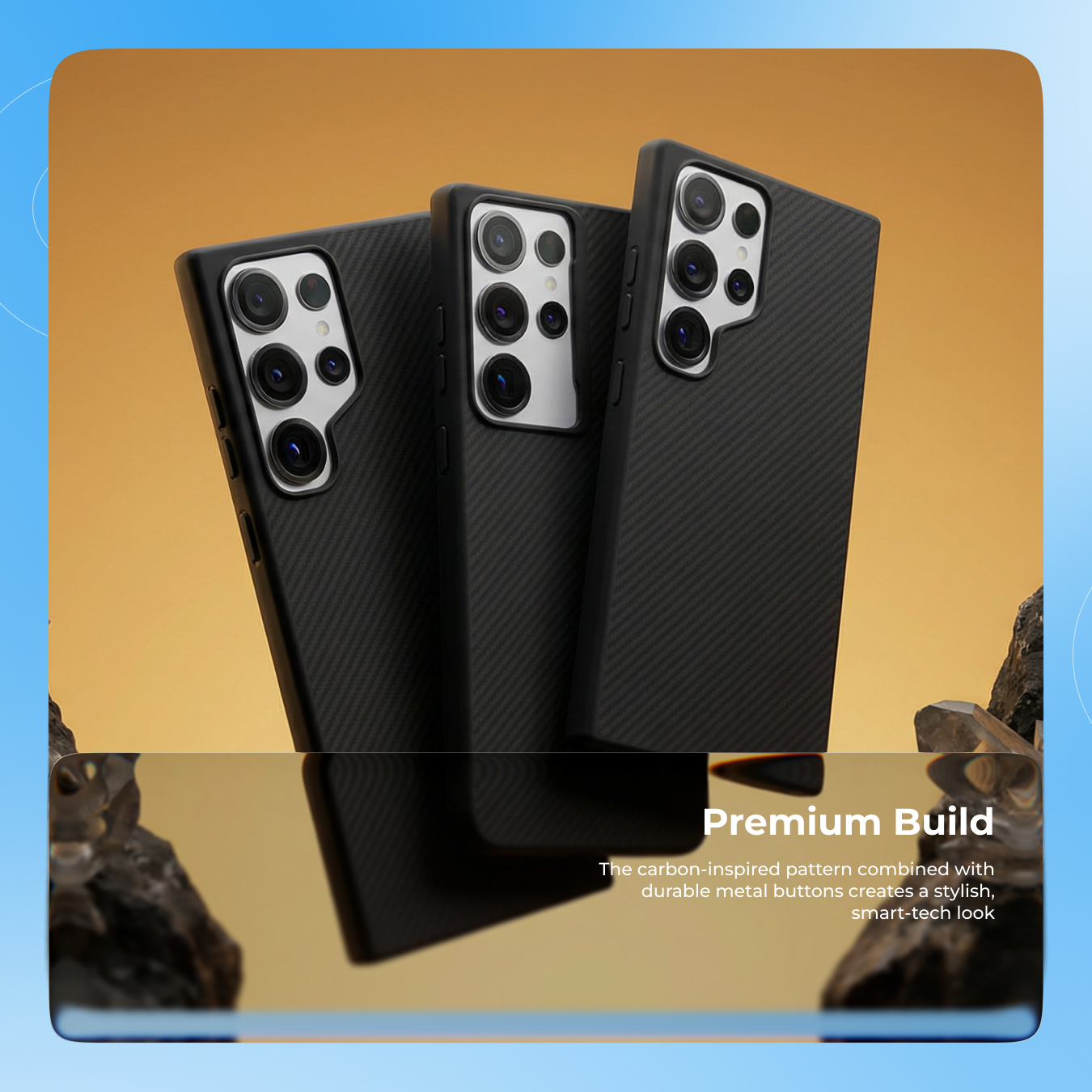 Premium Build

The carbon-inspired pattern combined with durable metal buttons creates a stylish, smart-tech look